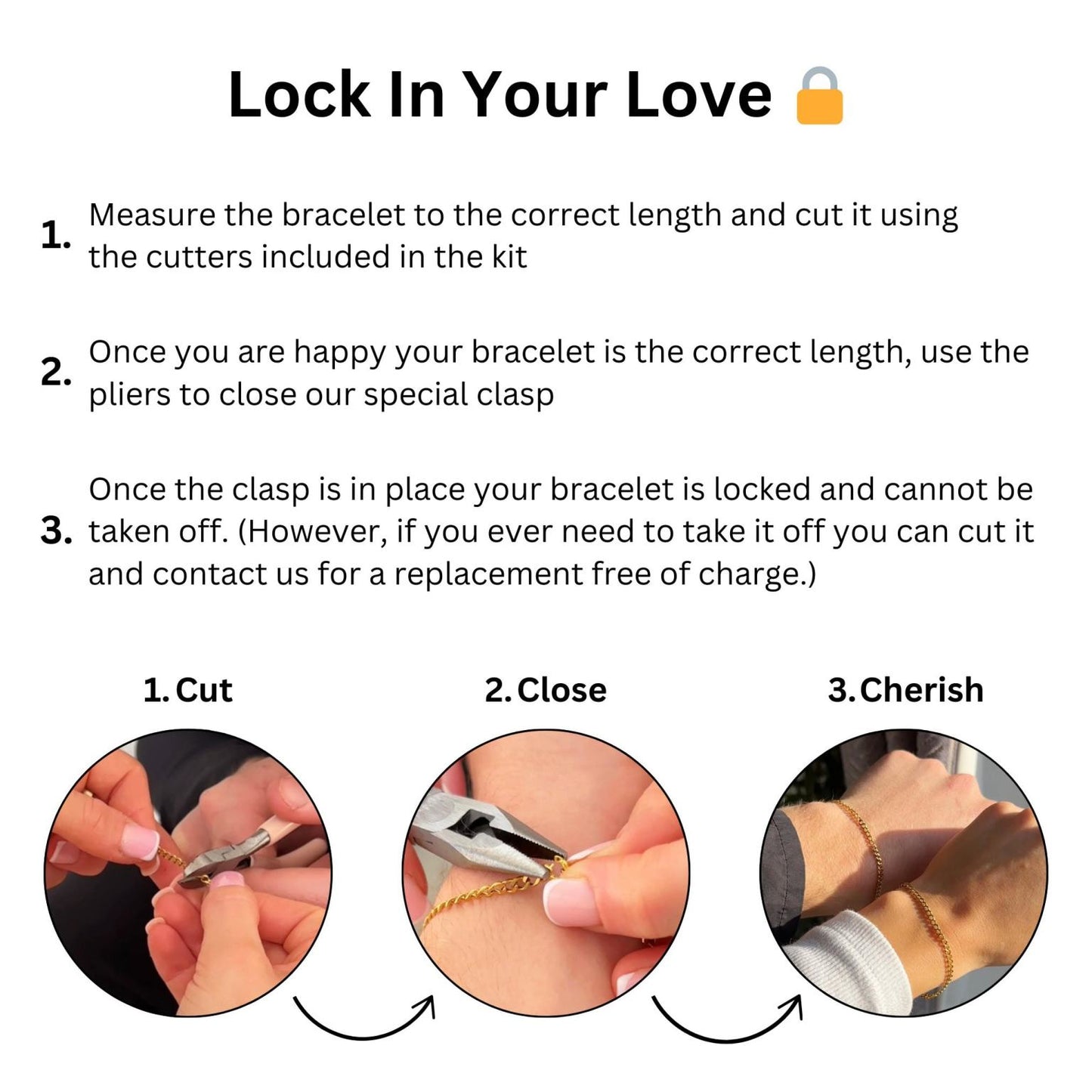 Lock In Your Love 🔒

1. Measure the bracelet to the correct length and cut it using the cutters included in the kit

2. Once you are happy your bracelet is the correct length, use the pliers to close our special clasp

3. Once the clasp is in place your bracelet is locked and cannot be taken off. (However, if you ever need to take it off you can cut it and contact us for a replacement free of charge.)

1. Cut

2. Close

3. Cherish