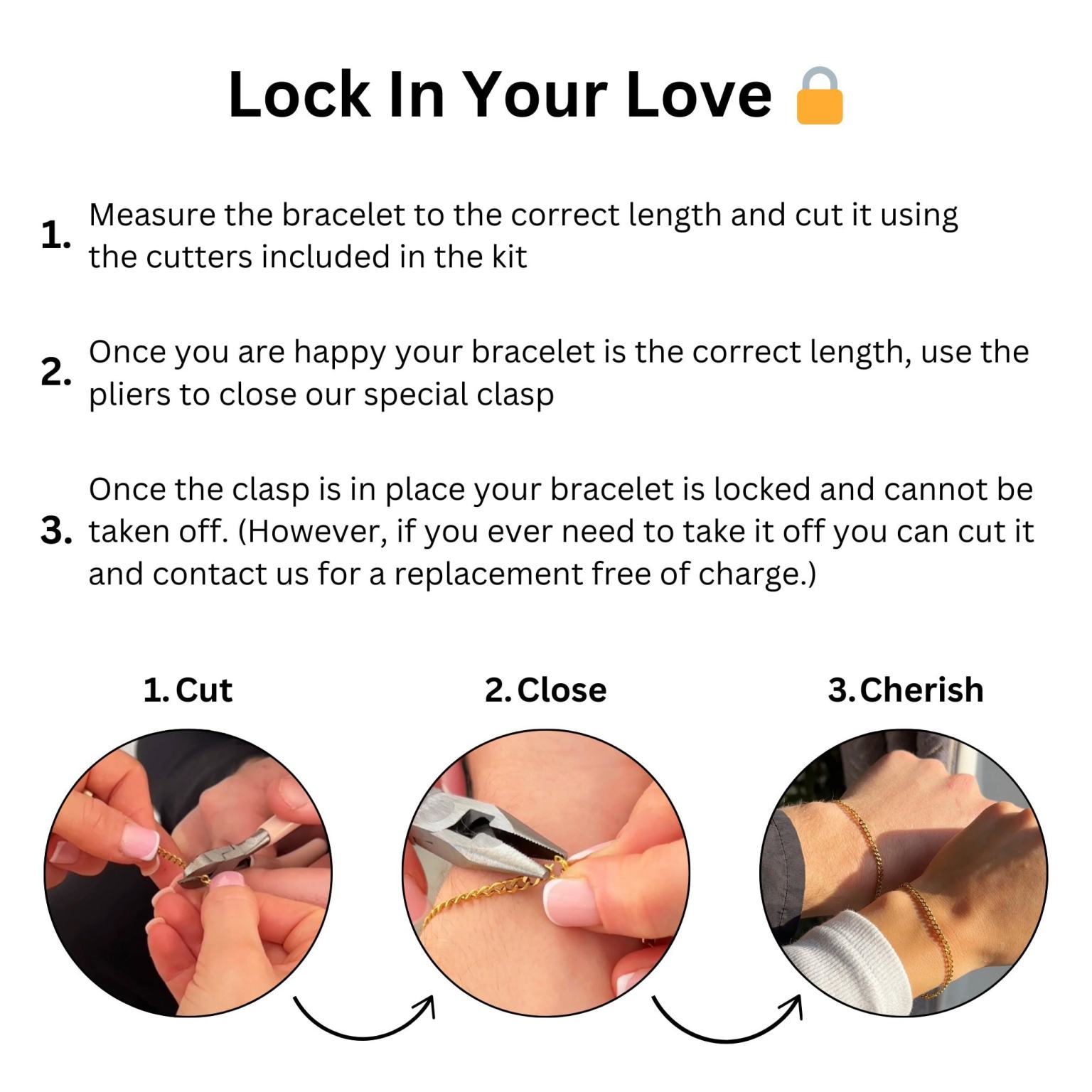 Lock In Your Love 🔒

1. Measure the bracelet to the correct length and cut it using the cutters included in the kit

2. Once you are happy your bracelet is the correct length, use the pliers to close our special clasp

3. Once the clasp is in place your bracelet is locked and cannot be taken off. (However, if you ever need to take it off you can cut it and contact us for a replacement free of charge.)

1. Cut

2. Close

3. Cherish