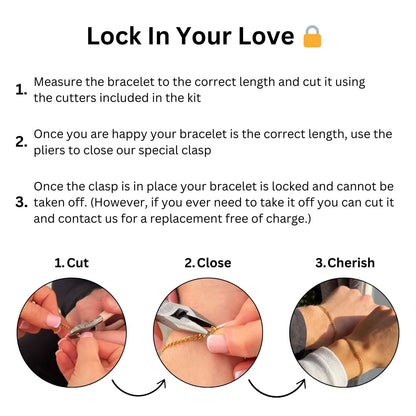 Lock In Your Love 🔒

1. Measure the bracelet to the correct length and cut it using the cutters included in the kit

2. Once you are happy your bracelet is the correct length, use the pliers to close our special clasp

3. Once the clasp is in place your bracelet is locked and cannot be taken off. (However, if you ever need to take it off you can cut it and contact us for a replacement free of charge.)

1. Cut

2. Close

3. Cherish